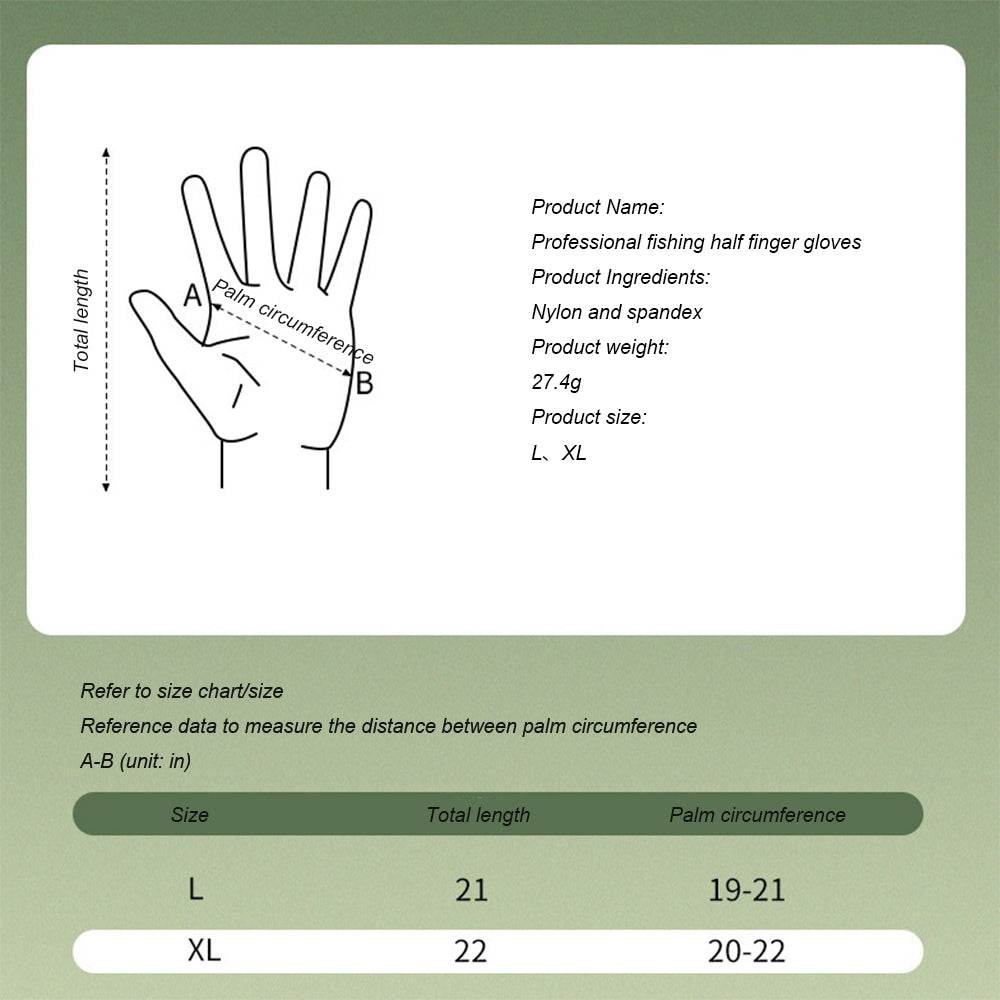 Total length

A

Palm circumference

B

Product Name:
Professional fishing half finger gloves
Product Ingredients:
Nylon and spandex
Product weight:
27.4g
Product size:
L、XL

Refer to size chart/size
Reference data to measure the distance between palm circumference
A-B (unit: in)

| Size | Total length | Palm circumference |
|---|---|---|
| L | 21 | 19-21 |
| XL | 22 | 20-22 |